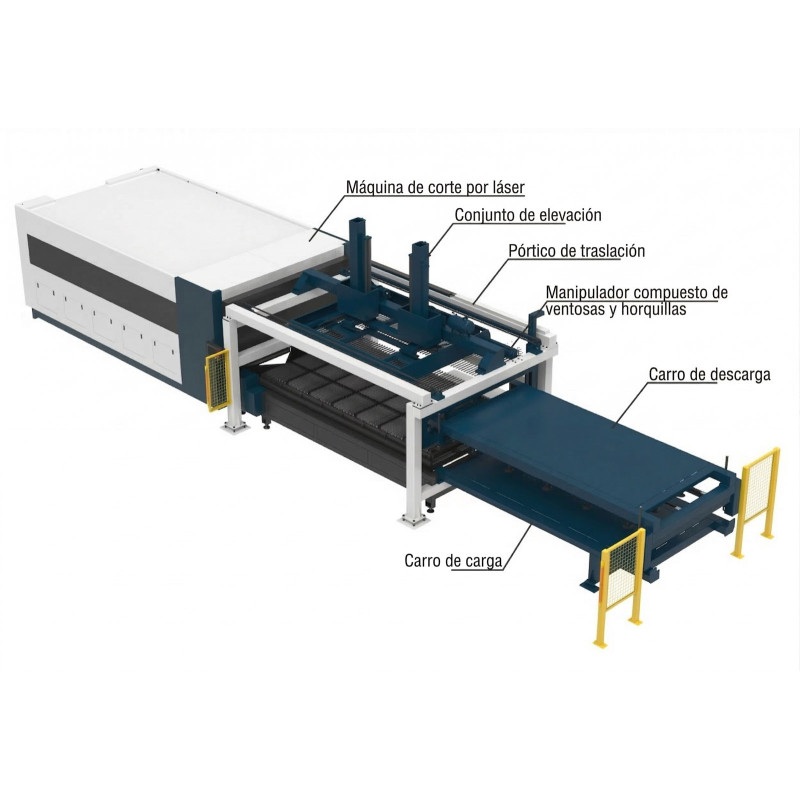 Máquina de corte por láser
Conjunto de elevación
Pórtico de traslación
Manipulador compuesto de ventosas y horquillas
Carro de descarga
Carro de carga